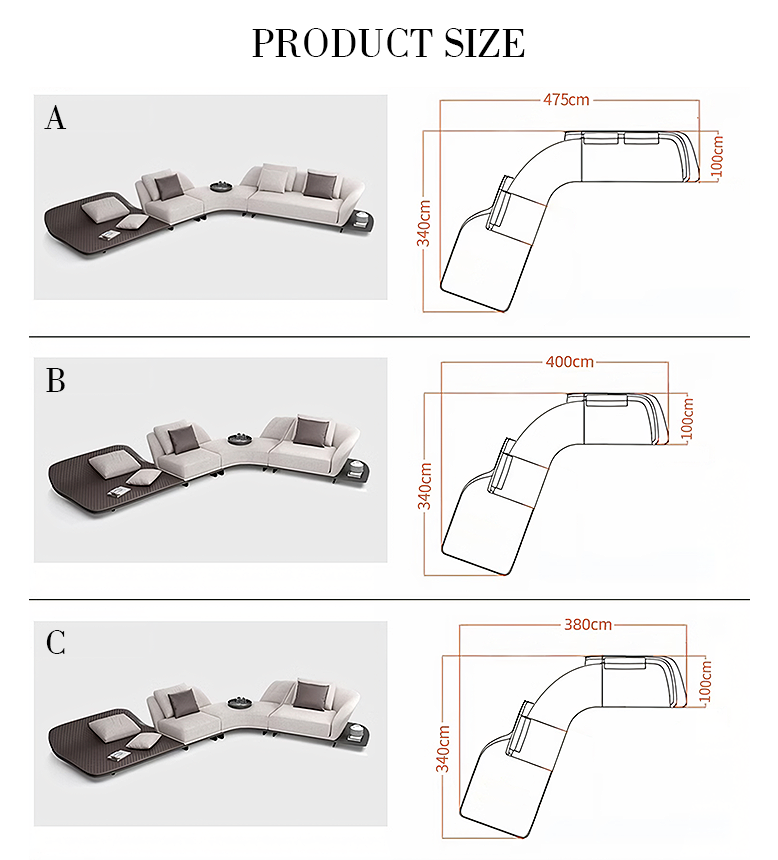 PRODUCT SIZE

A

475cm
100cm
340cm

B

400cm
100cm
340cm

C

380cm
100cm
340cm