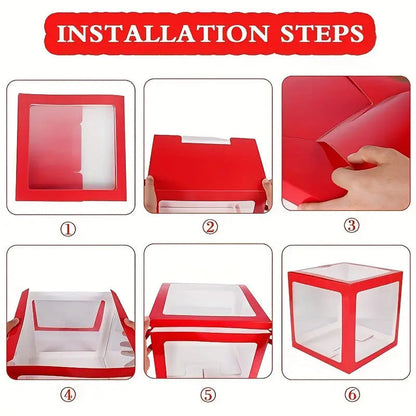 INSTALLATION STEPS

①

②

③

④

⑤

⑥